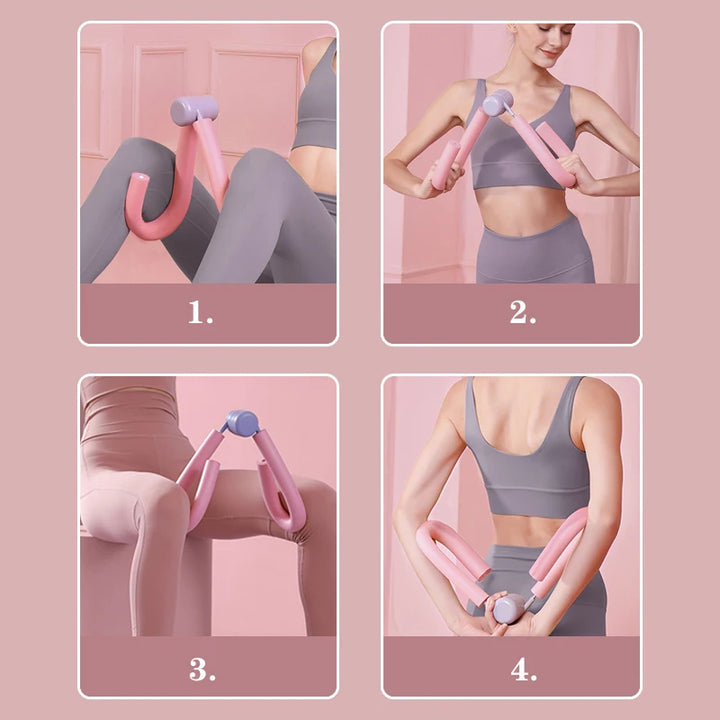 1.

2.

3.

4.