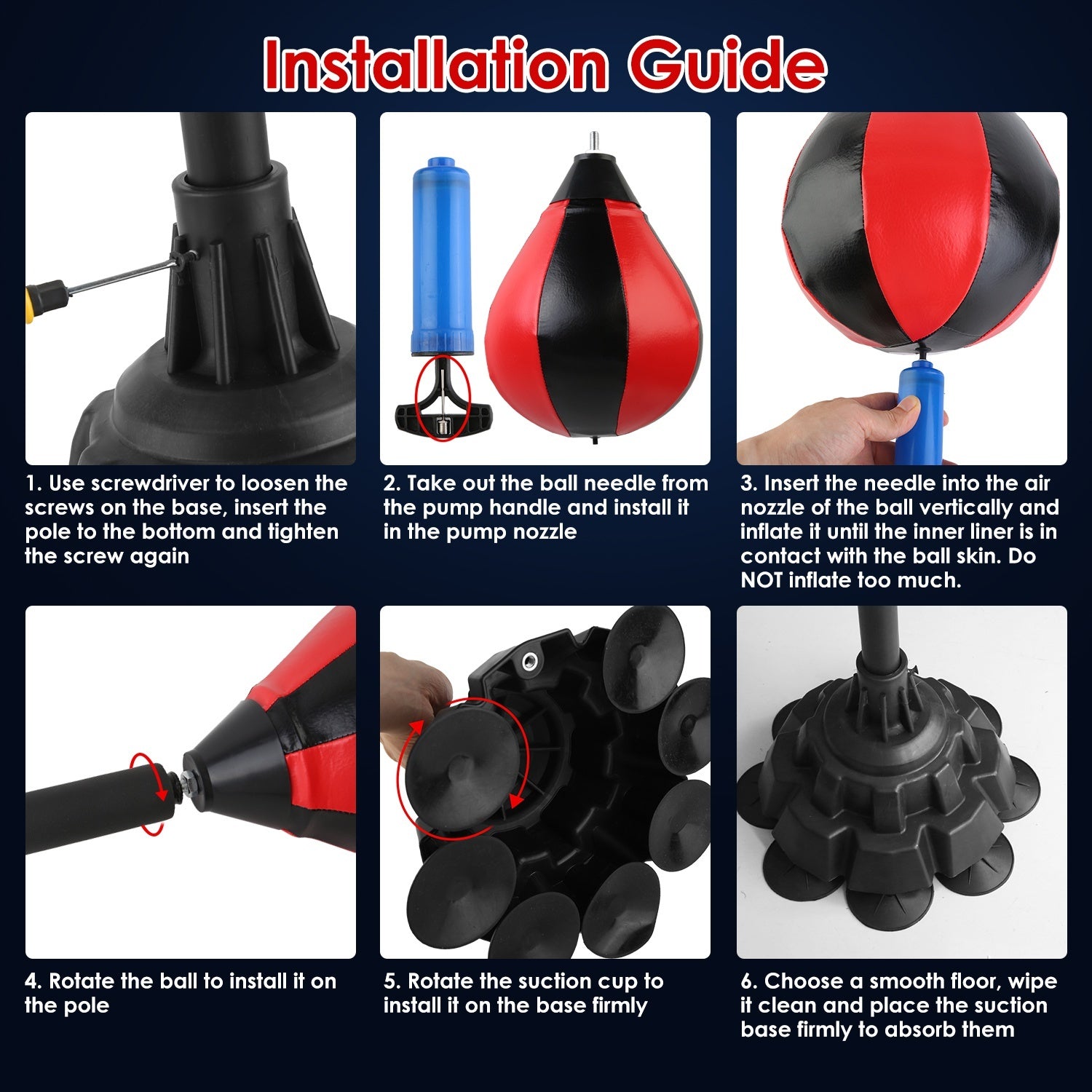 Installation Guide

1. Use screwdriver to loosen the screws on the base, insert the pole to the bottom and tighten the screw again

2. Take out the ball needle from the pump handle and install it in the pump nozzle

3. Insert the needle into the air nozzle of the ball vertically and inflate it until the inner liner is in contact with the ball skin. Do NOT inflate too much.

4. Rotate the ball to install it on the pole

5. Rotate the suction cup to install it on the base firmly

6. Choose a smooth floor, wipe it clean and place the suction base firmly to absorb them