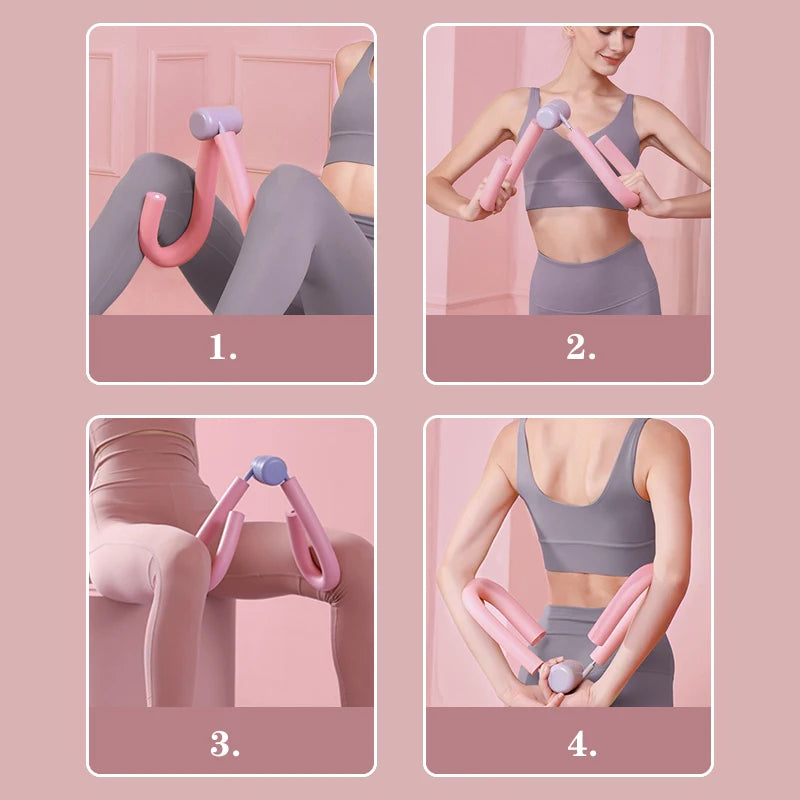 1.

2.

3.

4.