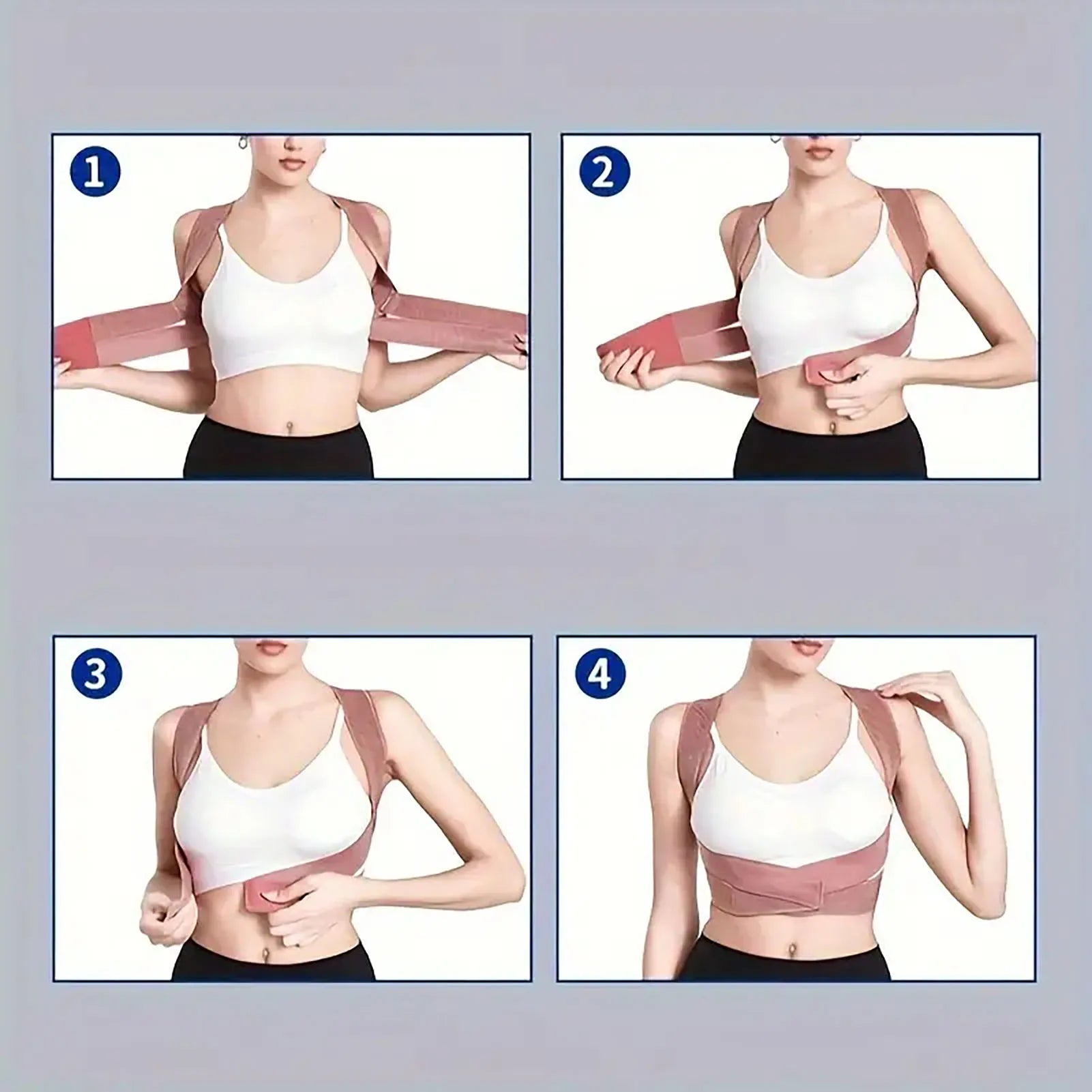 1

2

3

4