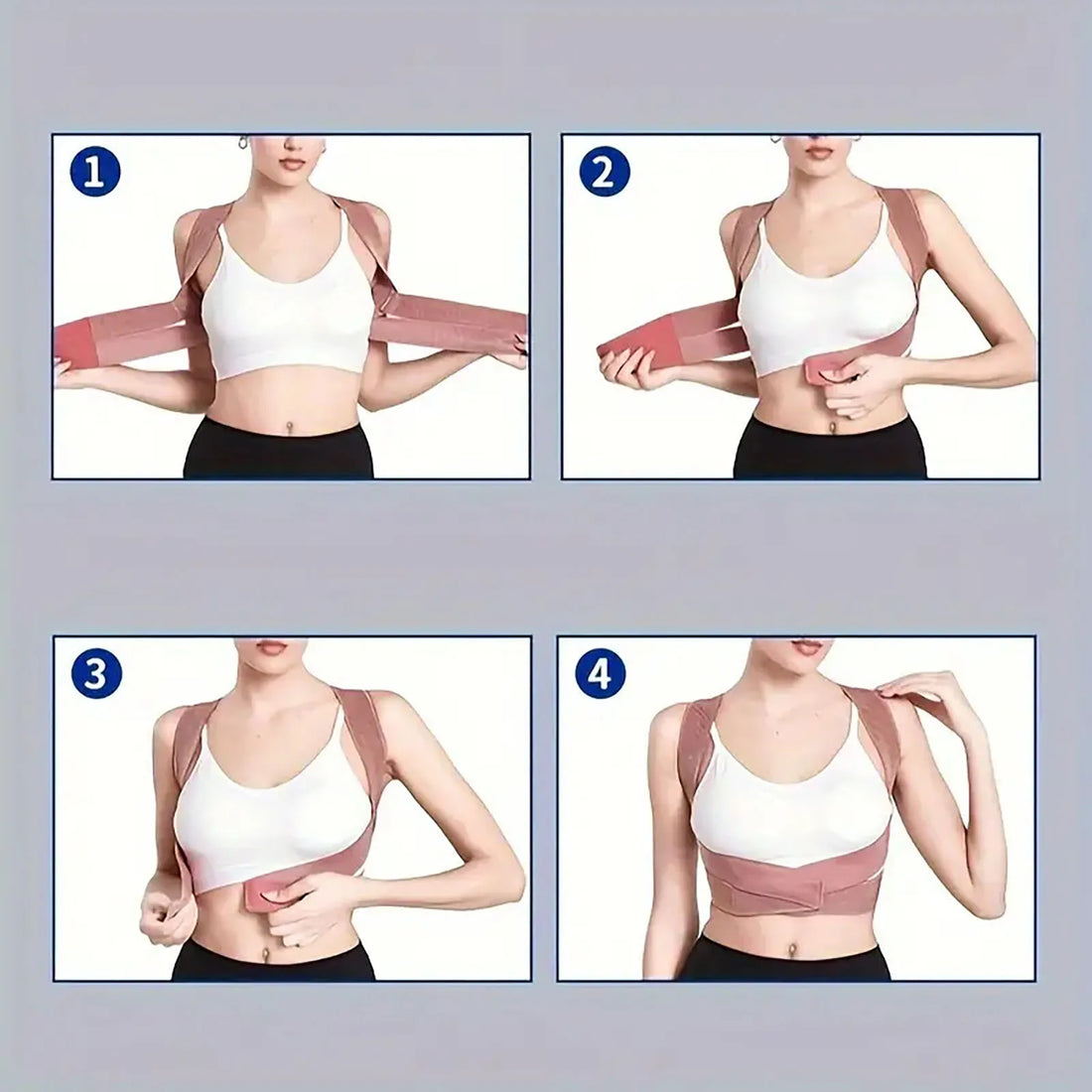 1

2

3

4